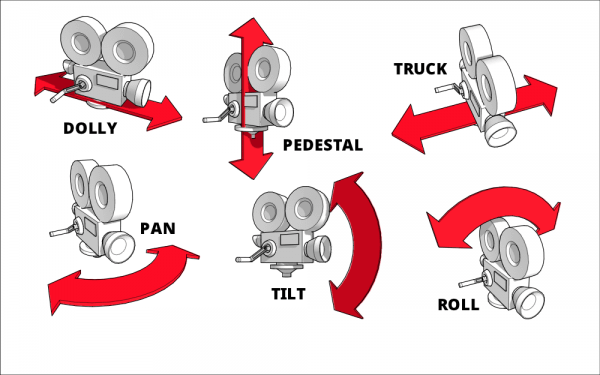 DOLLY

PEDESTAL

TRUCK

PAN

TILT

ROLL